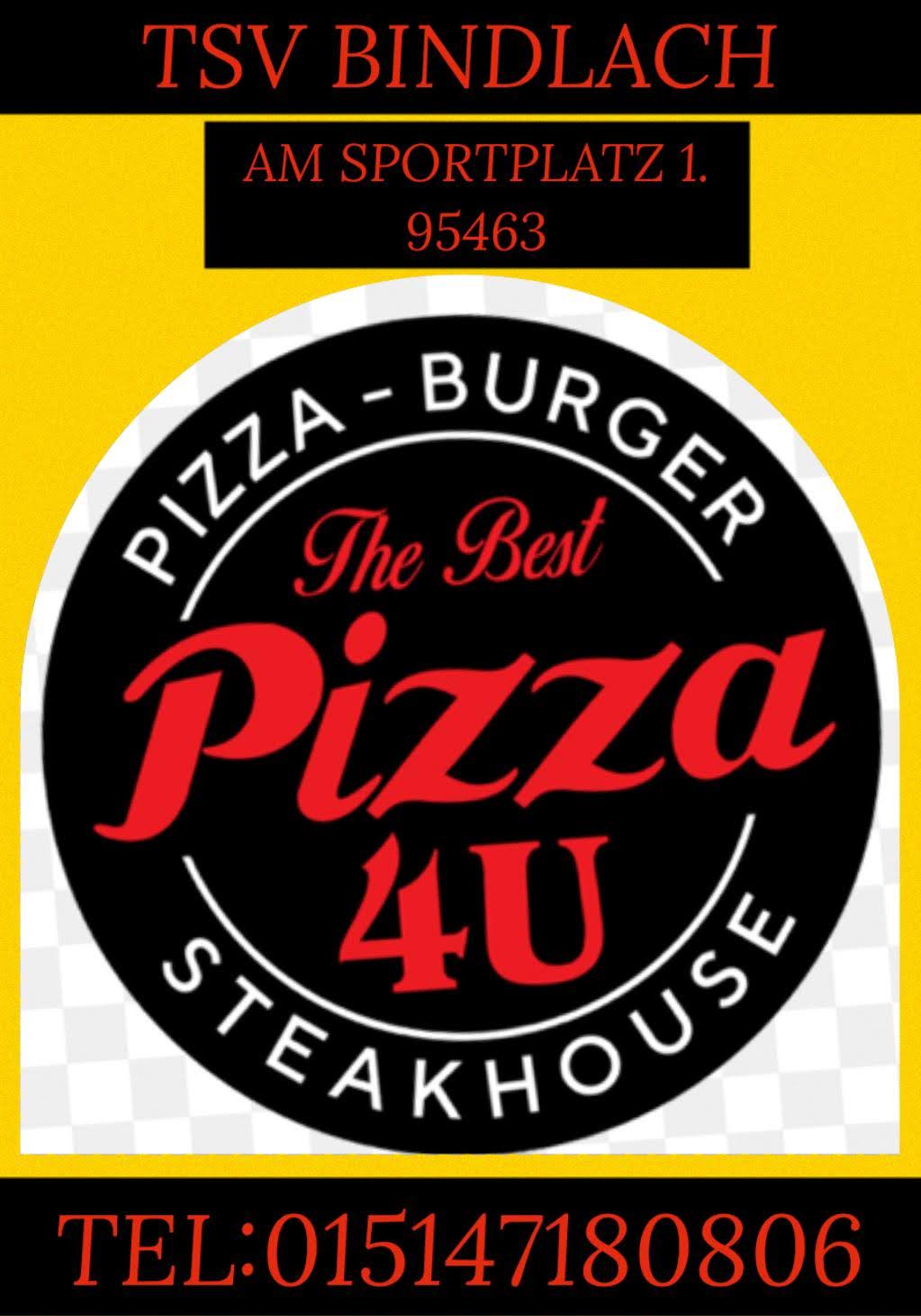 TSV BINDLACH

AM SPORTPLATZ 1.
95463

PIZZA - BURGER

The Best

Pizza

4U

STEAKHOUSE

TEL:015147180806